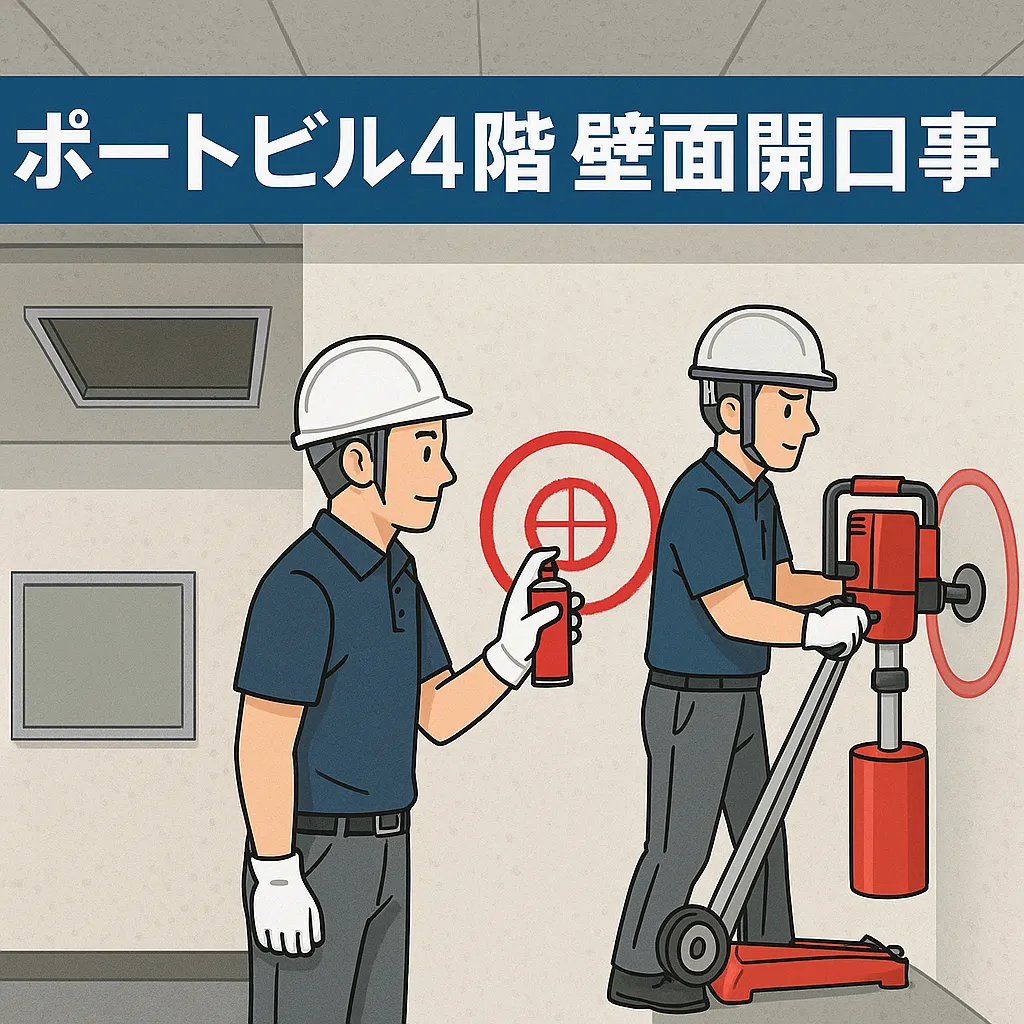 ポートビル4階 壁面開口事